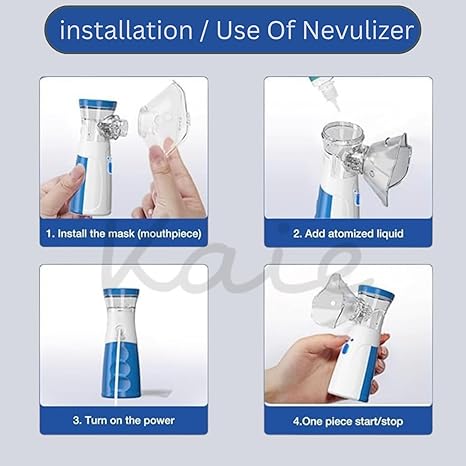 installation / Use Of Nevulizer

1. Install the mask (mouthpiece)

2. Add atomized liquid

Kaie

3. Turn on the power

4.One piece start/stop