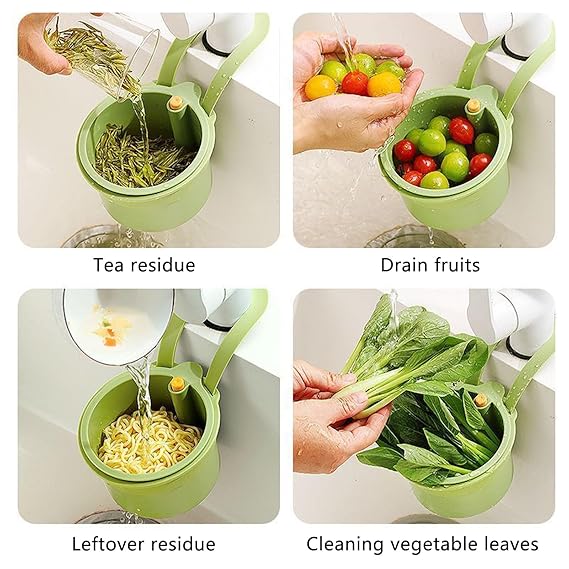 Tea residue

Drain fruits

Leftover residue

Cleaning vegetable leaves