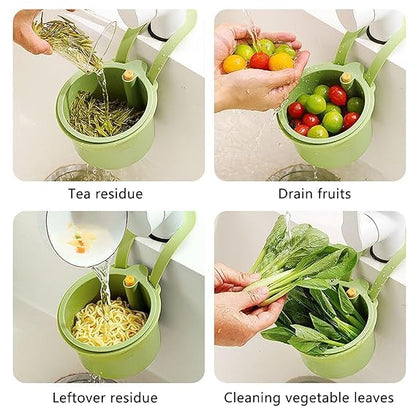 Tea residue

Drain fruits

Leftover residue

Cleaning vegetable leaves