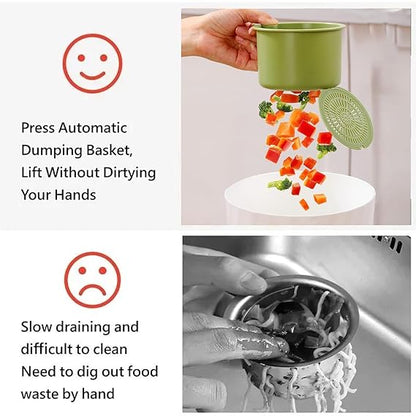 Press Automatic Dumping Basket, Lift Without Dirtying Your Hands

Slow draining and difficult to clean Need to dig out food waste by hand