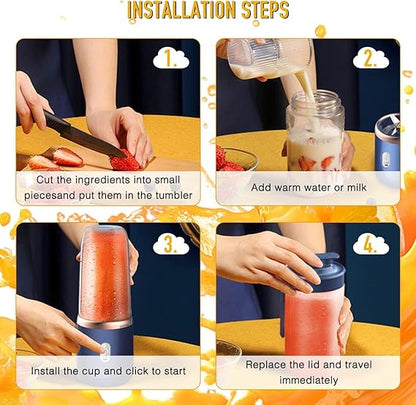 INSTALLATION STEPS

1.

Cut the ingredients into small piecesand put them in the tumbler

2.

Add warm water or milk

3.

Install the cup and click to start

4.

Replace the lid and travel immediately